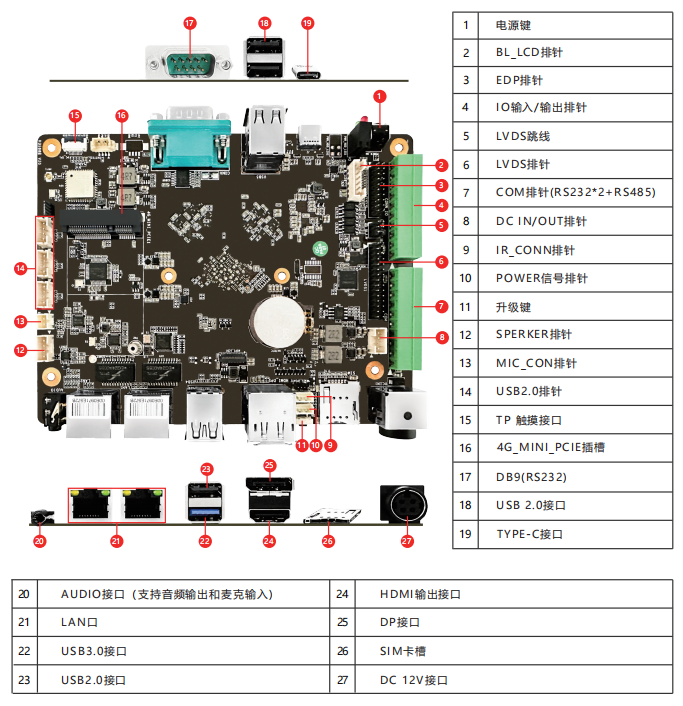 17 18 19

1 15 16 2 3 4 5 6 7 8 14 13 12 11 10 9

23 25 20 21 22 24 26 27

| 1 | 电源键 |
|---|---|
| 2 | BL_LCD排针 |
| 3 | EDP排针 |
| 4 | IO输入/输出排针 |
| 5 | LVDS跳线 |
| 6 | LVDS排针 |
| 7 | COM排针(RS232*2+RS485) |
| 8 | DC IN/OUT排针 |
| 9 | IR_CONN排针 |
| 10 | POWER信号排针 |
| 11 | 升级键 |
| 12 | SPERKER排针 |
| 13 | MIC_CON排针 |
| 14 | USB2.0排针 |
| 15 | TP 触摸接口 |
| 16 | 4G_MINI_PCIE插槽 |
| 17 | DB9(RS232) |
| 18 | USB 2.0接口 |
| 19 | TYPE-C接口 |

| 20 | AUDIO接口（支持音频输出和麦克输入） | 24 | HDMI输出接口 |
|---|---|---|---|
| 21 | LAN口 | 25 | DP接口 |
| 22 | USB3.0接口 | 26 | SIM卡槽 |
| 23 | USB2.0接口 | 27 | DC 12V接口 |